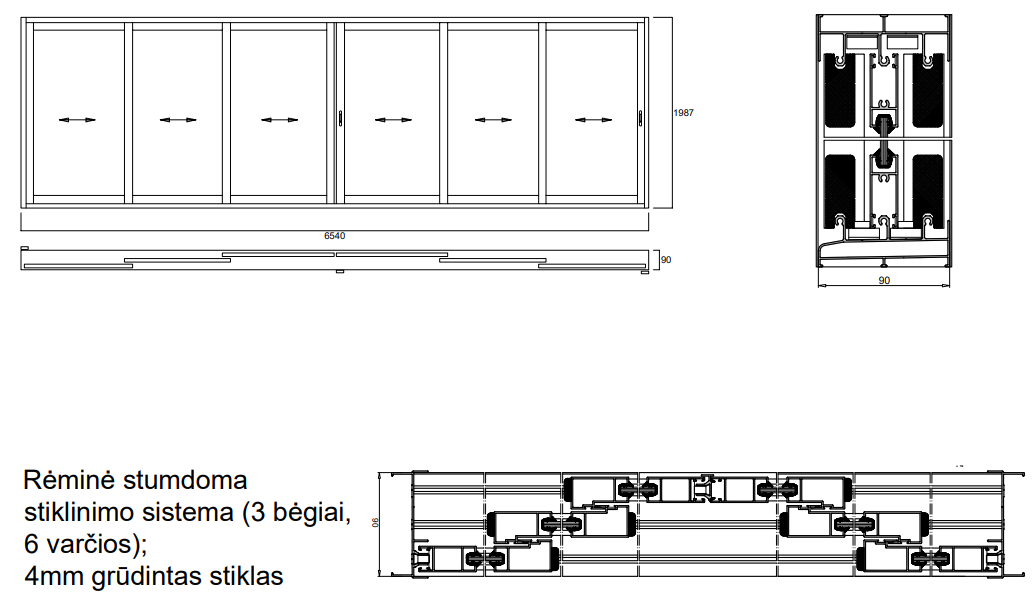 1987

6540

90

90

Rėminė stumdoma stiklinimo sistema (3 bėgiai, 6 varčios); 4mm grūdintas stiklas

90