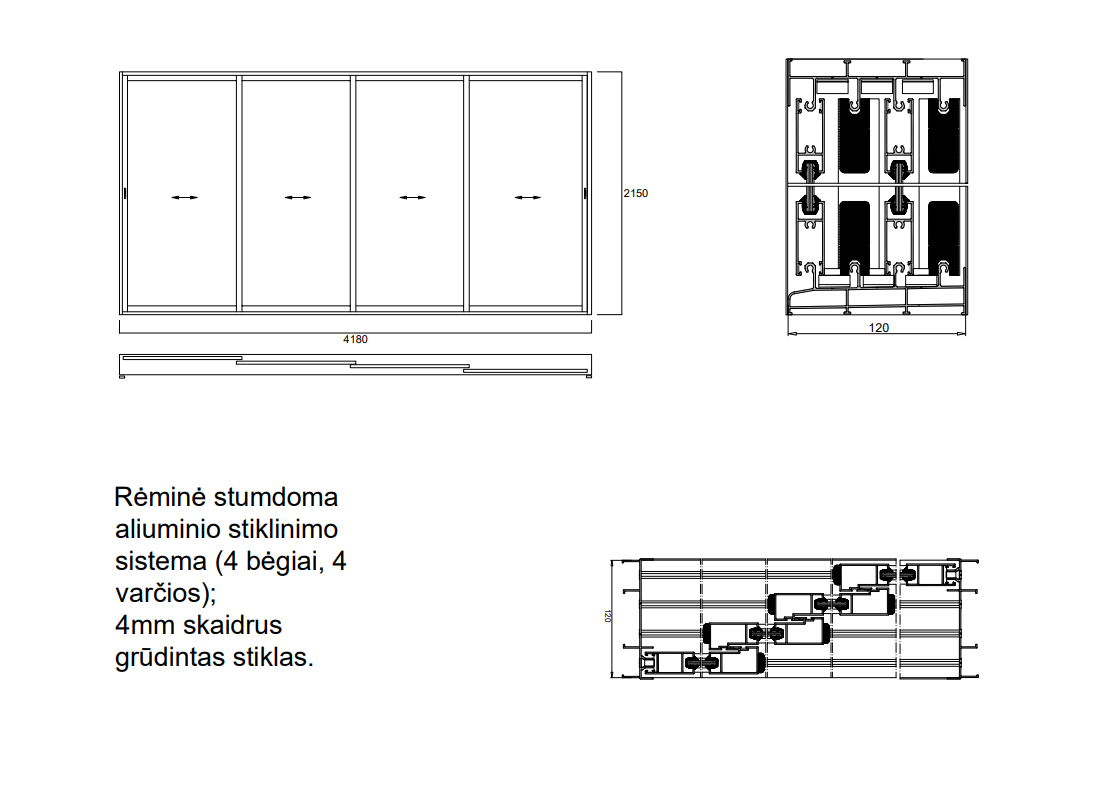 2150

4180

120

Rėminė stumdoma aliuminio stiklinimo sistema (4 bėgiai, 4 varčios);
4mm skaidrus grūdintas stiklas.

120