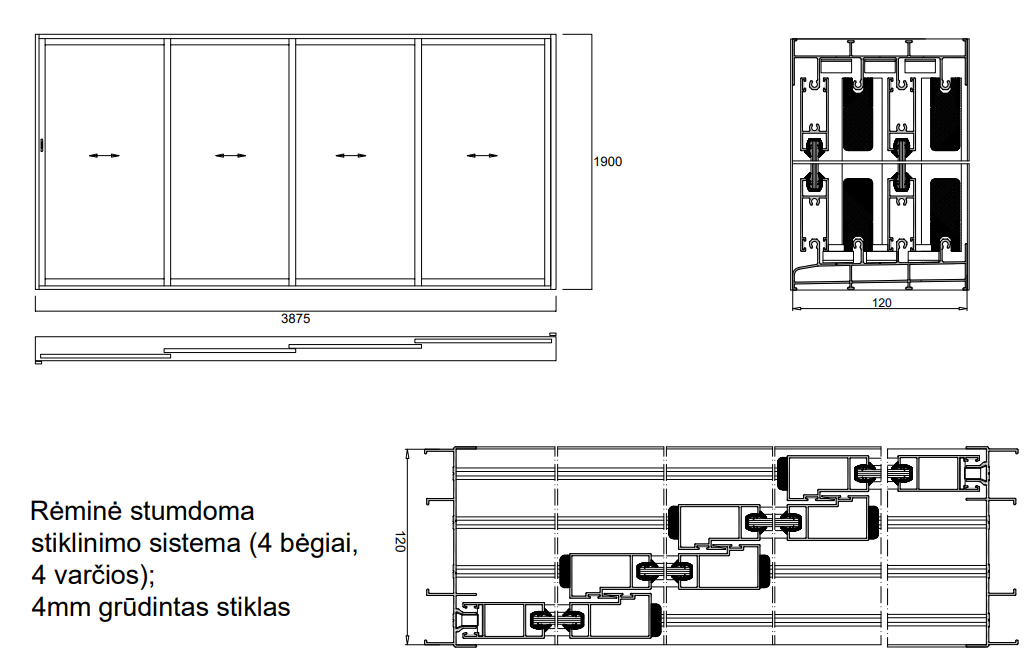 1900

3875

120

120

Rėminė stumdoma stiklinimo sistema (4 bėgiai, 4 varčios);
4mm grūdintas stiklas