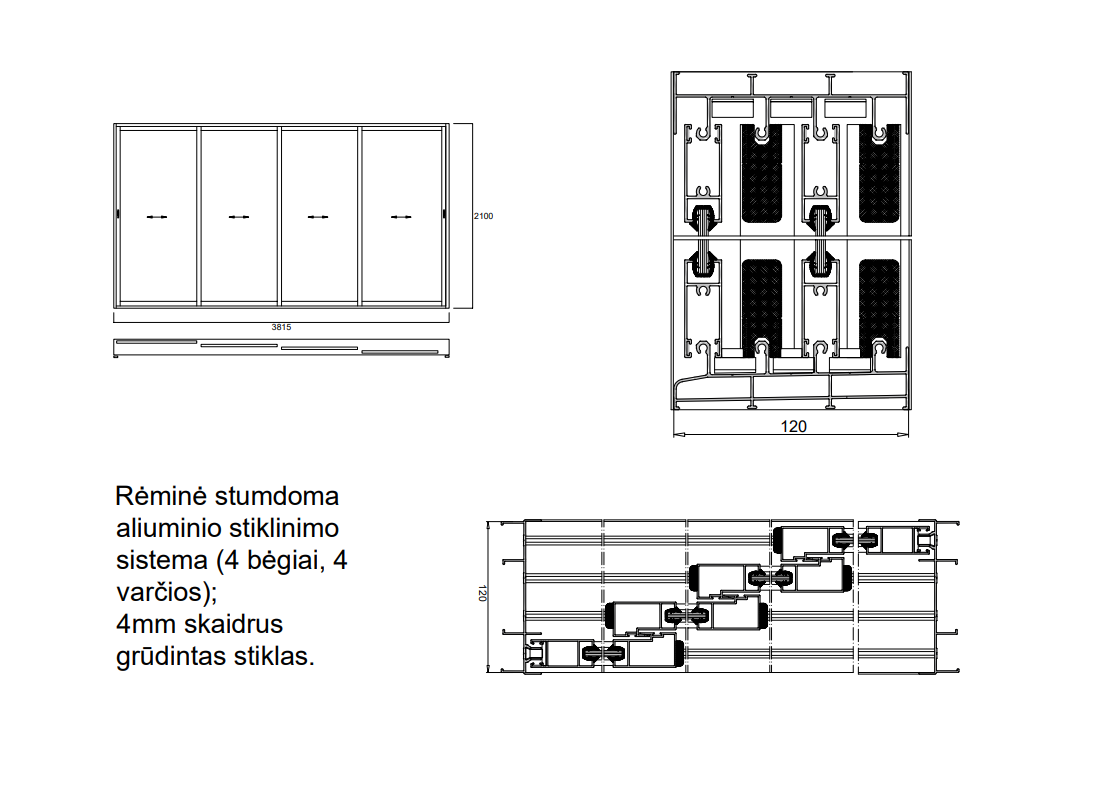 2100

3815

120

Rėminė stumdoma aliuminio stiklinimo sistema (4 bėgiai, 4 varčios);
4mm skaidrus grūdintas stiklas.

120