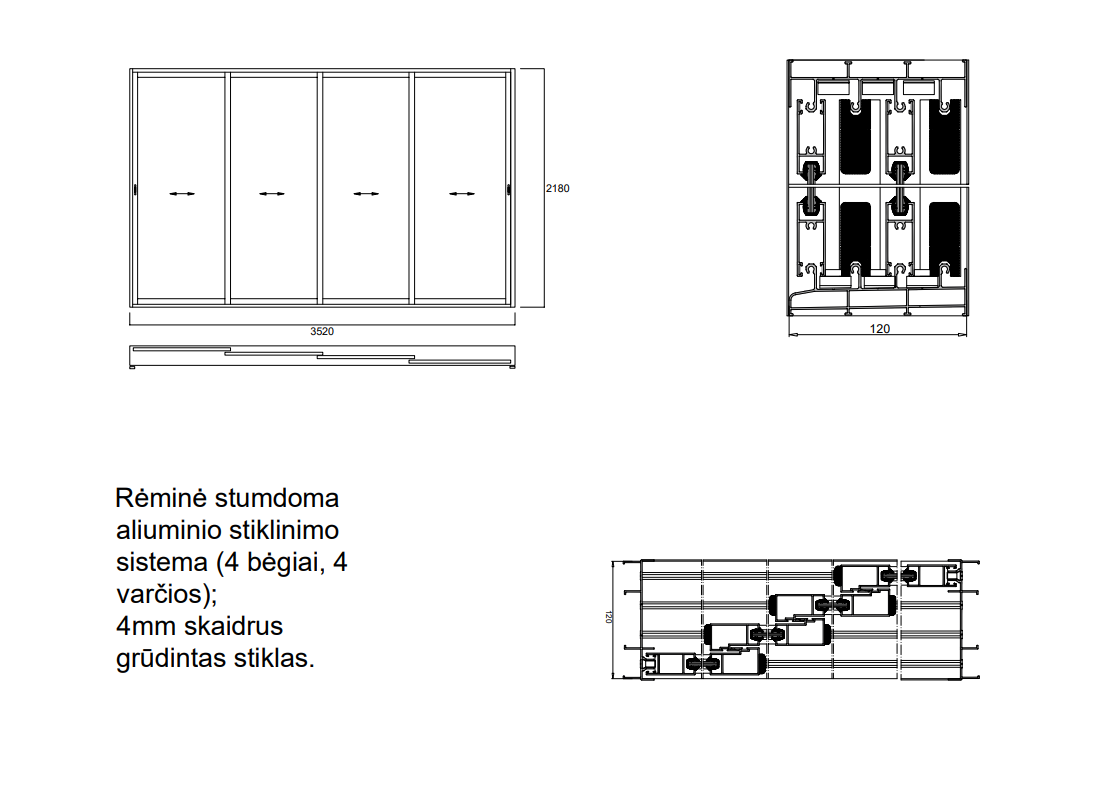 2180

3520

120

Rėminė stumdoma aliuminio stiklinimo sistema (4 bėgiai, 4 varčios);
4mm skaidrus grūdintas stiklas.

120