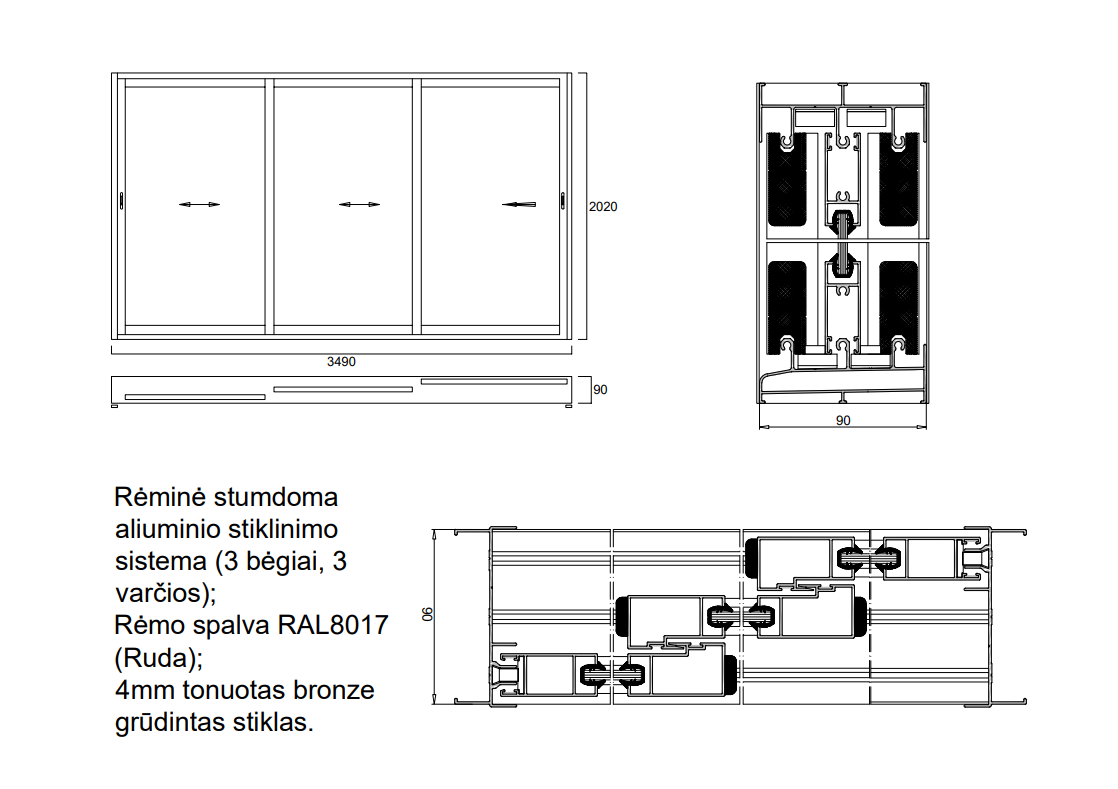 2020

3490

90

90

Rėminė stumdoma aliuminio stiklinimo sistema (3 bėgiai, 3 varčios);
Rėmo spalva RAL8017 (Ruda);
4mm tonuotas bronze grūdintas stiklas.

90