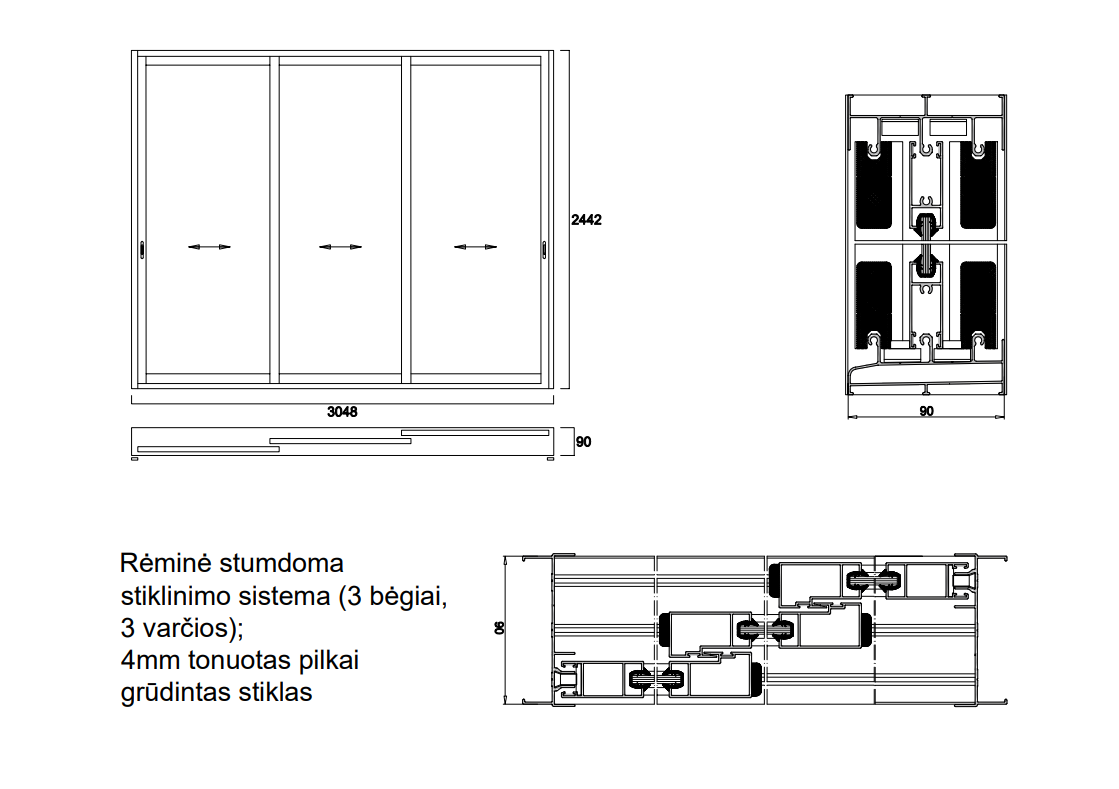 2442

3048

90

90

Rėminė stumdoma stiklinimo sistema (3 bėgiai, 3 varčios);
4mm tonuotas pilkai grūdintas stiklas

90