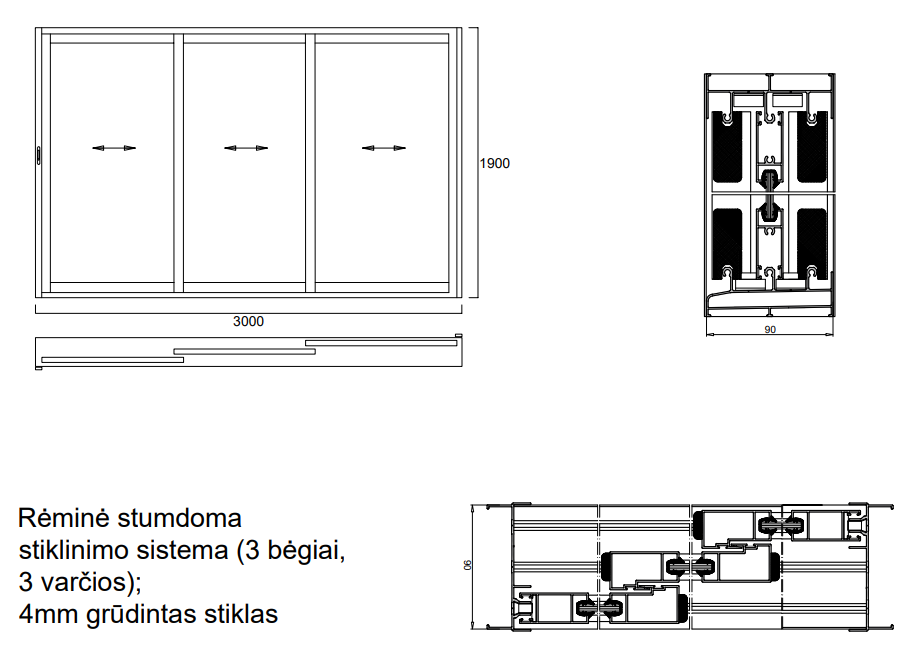 1900

3000

90

Rėminė stumdoma stiklinimo sistema (3 bėgiai, 3 varčios); 4mm grūdintas stiklas

90