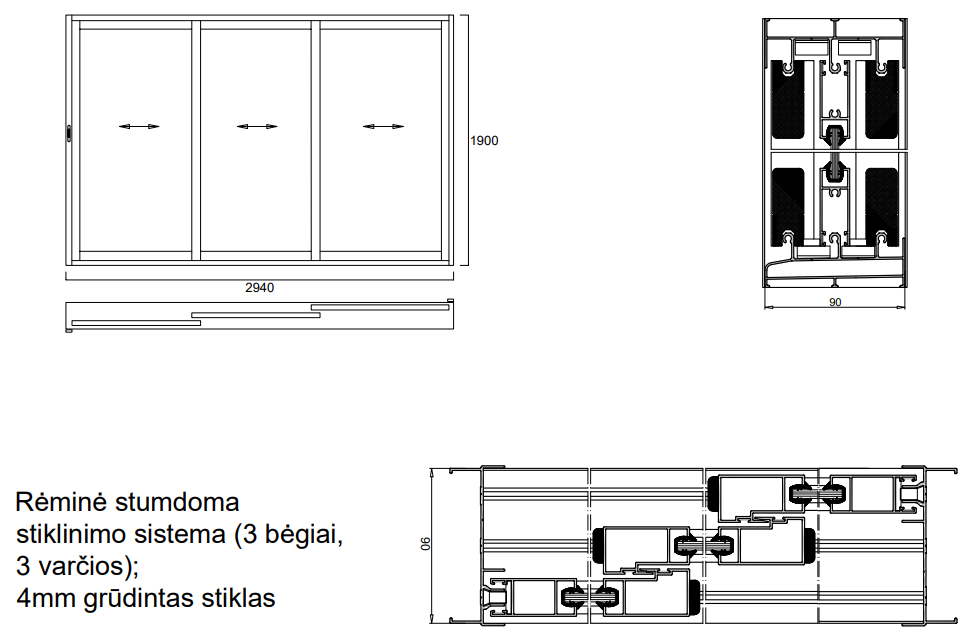 1900

2940

90

Rėminė stumdoma stiklinimo sistema (3 bėgiai, 3 varčios);
4mm grūdintas stiklas

90