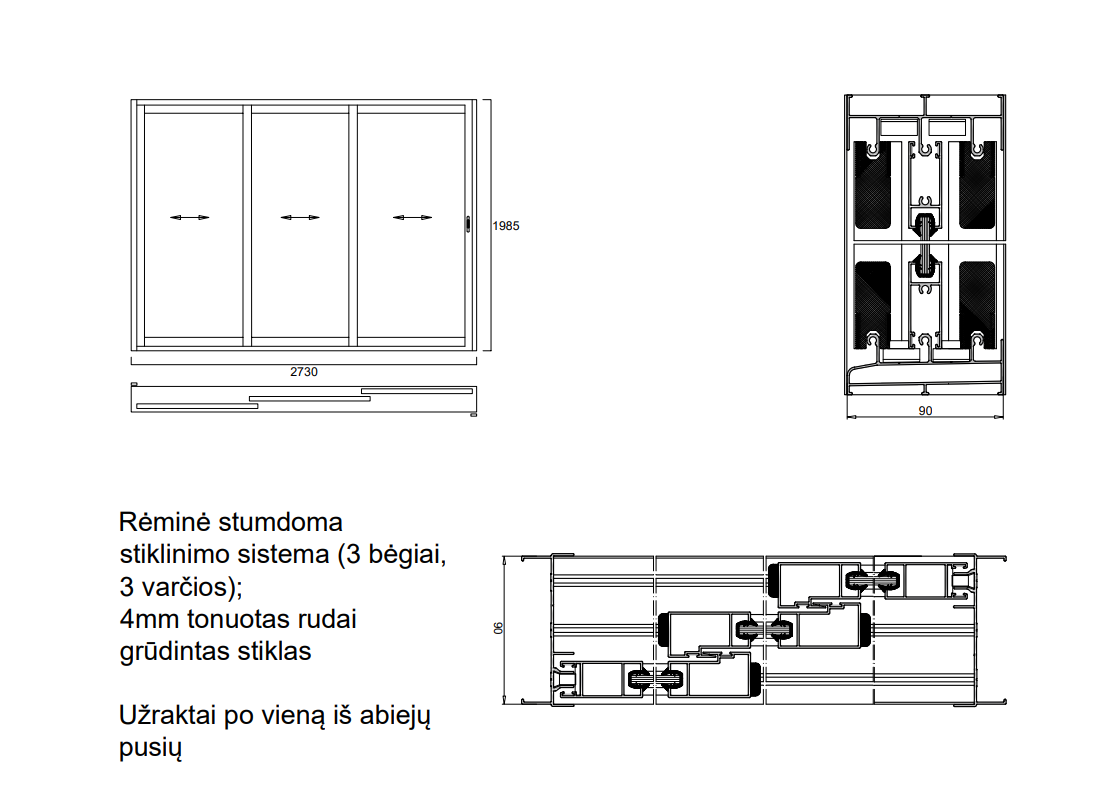 1985

2730

90

Rėminė stumdoma stiklinimo sistema (3 bėgiai, 3 varčios);
4mm tonuotas rudai grūdintas stiklas

Užraktai po vieną iš abiejų pusių

90