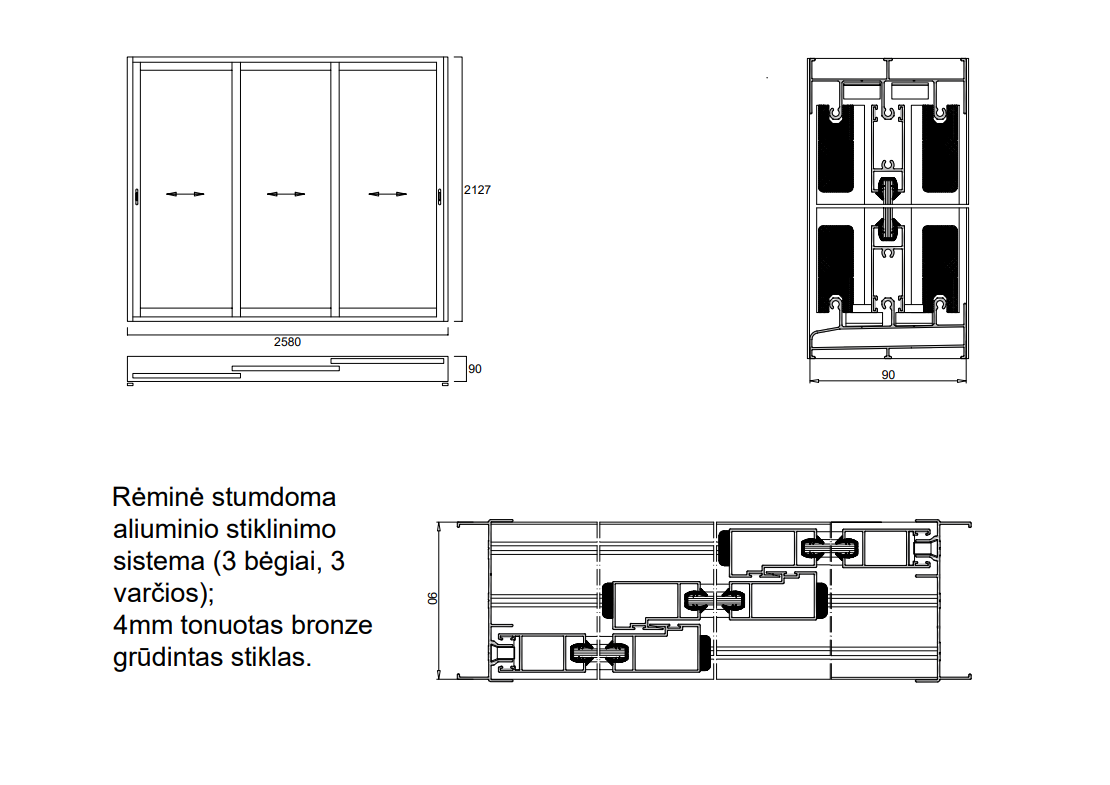 2127

2580

90

90

Rėminė stumdoma aliuminio stiklinimo sistema (3 bėgiai, 3 varčios);
4mm tonuotas bronze grūdintas stiklas.

90