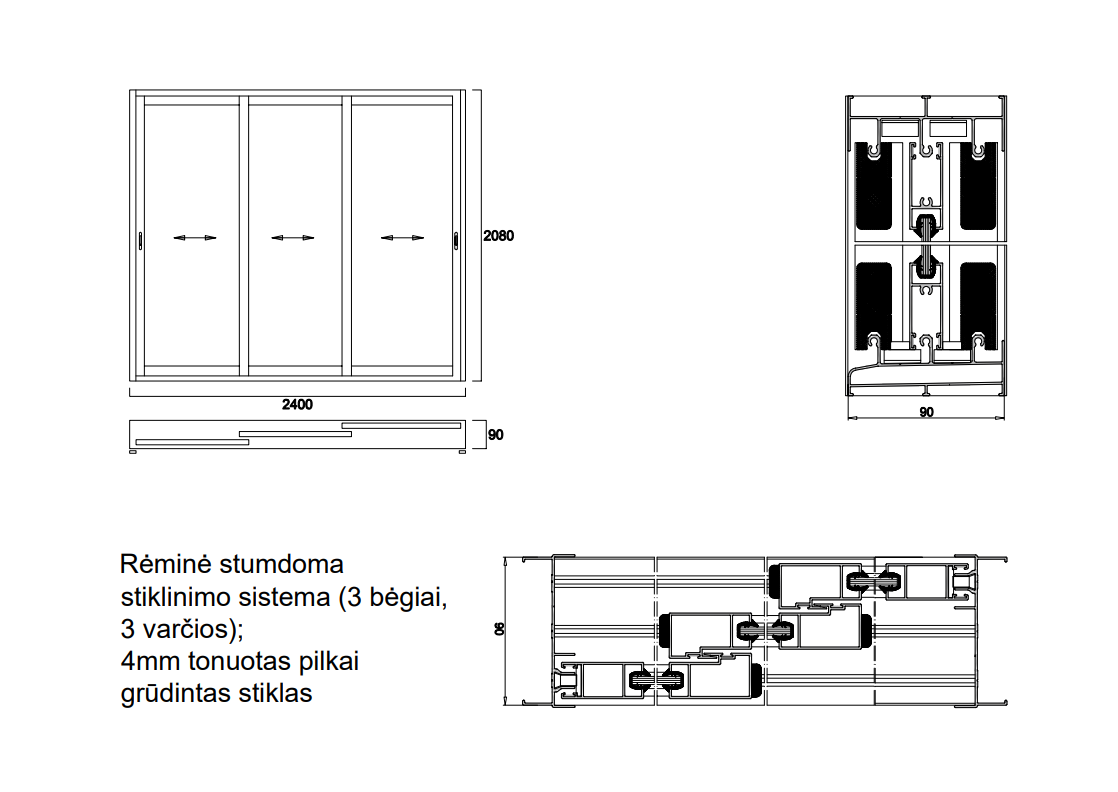 2080

2400

90

90

Rėminė stumdoma stiklinimo sistema (3 bėgiai, 3 varčios);
4mm tonuotas pilkai grūdintas stiklas

90