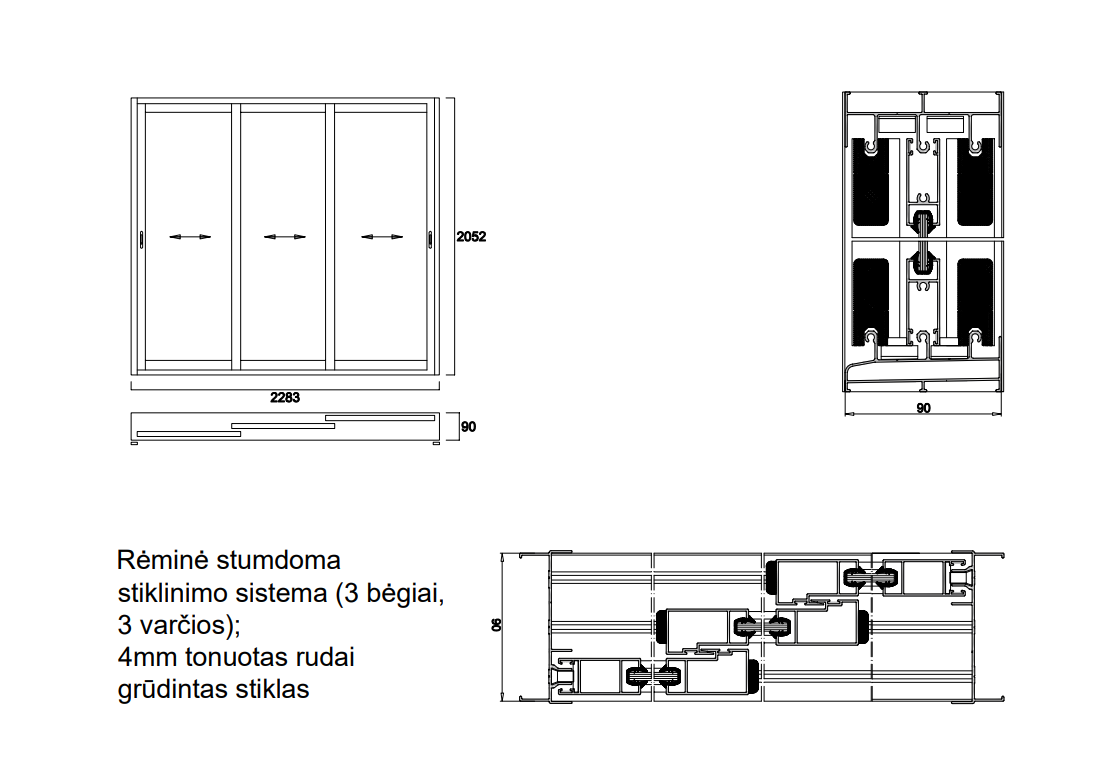 2052

2283

90

90

Rėminė stumdoma stiklinimo sistema (3 bėgiai, 3 varčios);
4mm tonuotas rudai grūdintas stiklas

90