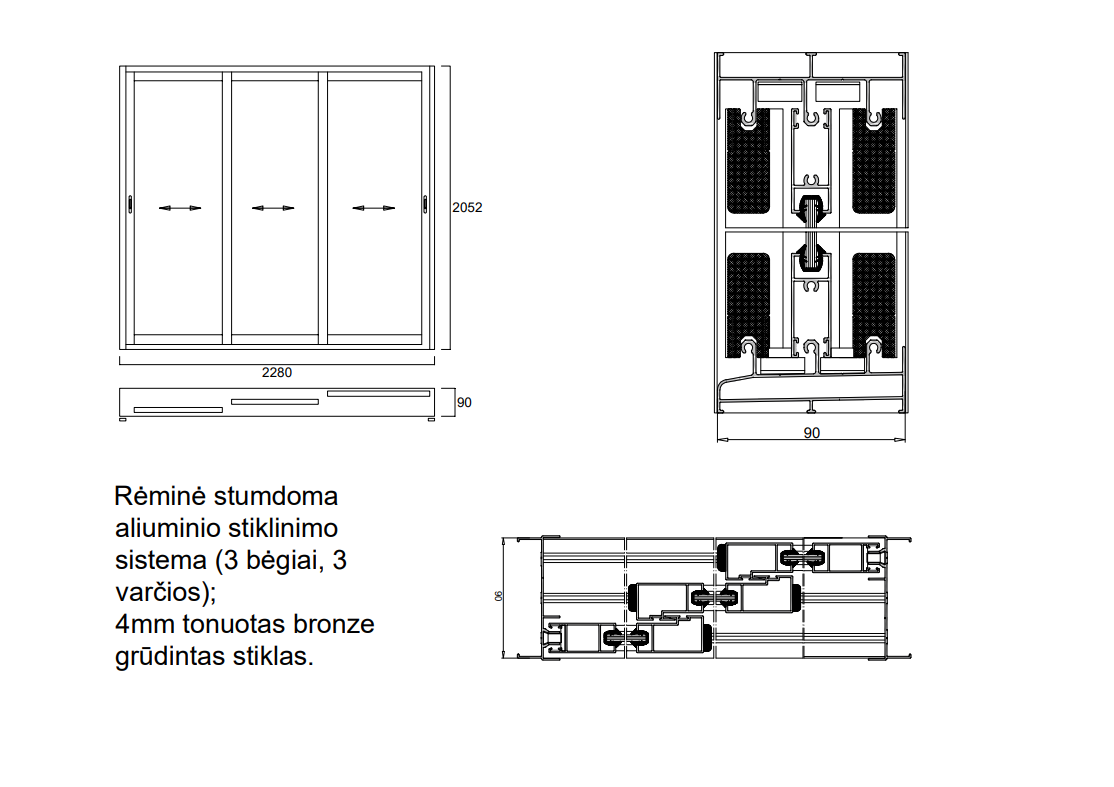 2052

2280

90

90

Rėminė stumdoma aliuminio stiklinimo sistema (3 bėgiai, 3 varčios);
4mm tonuotas bronze grūdintas stiklas.

90