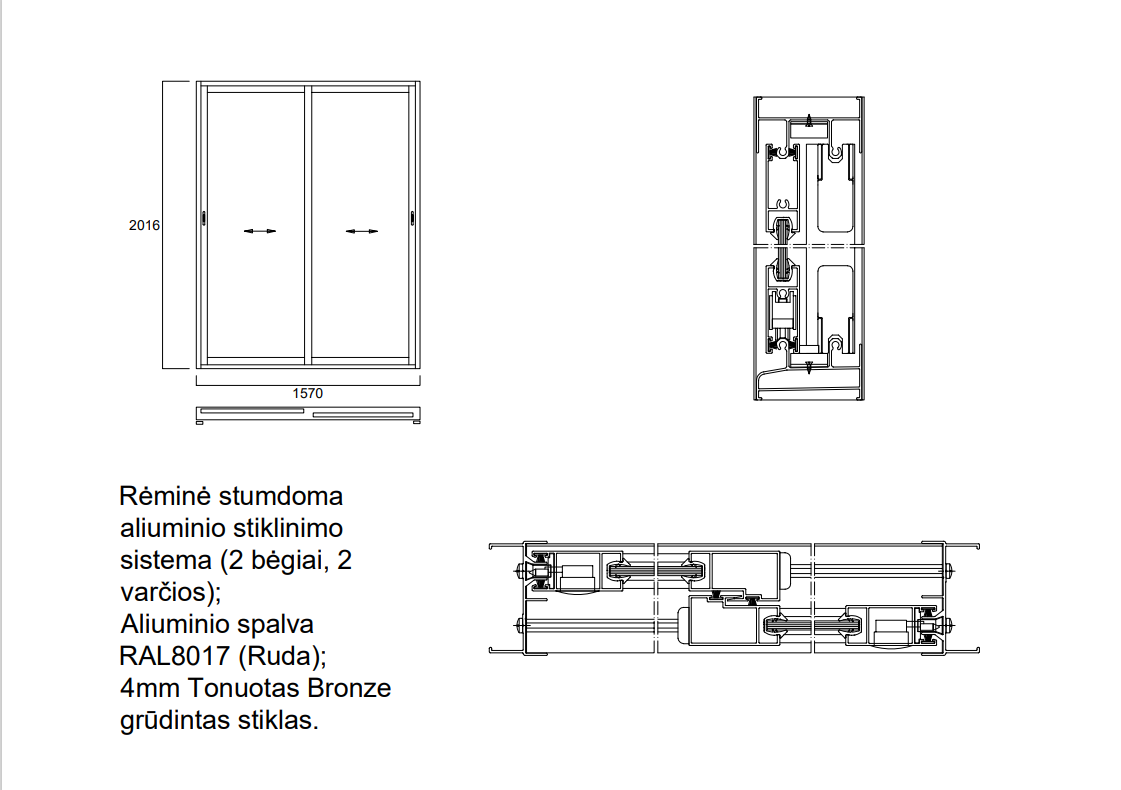 2016

1570

Rėminė stumdoma aliuminio stiklinimo sistema (2 bėgiai, 2 varčios);
Aliuminio spalva RAL8017 (Ruda);
4mm Tonuotas Bronze grūdintas stiklas.