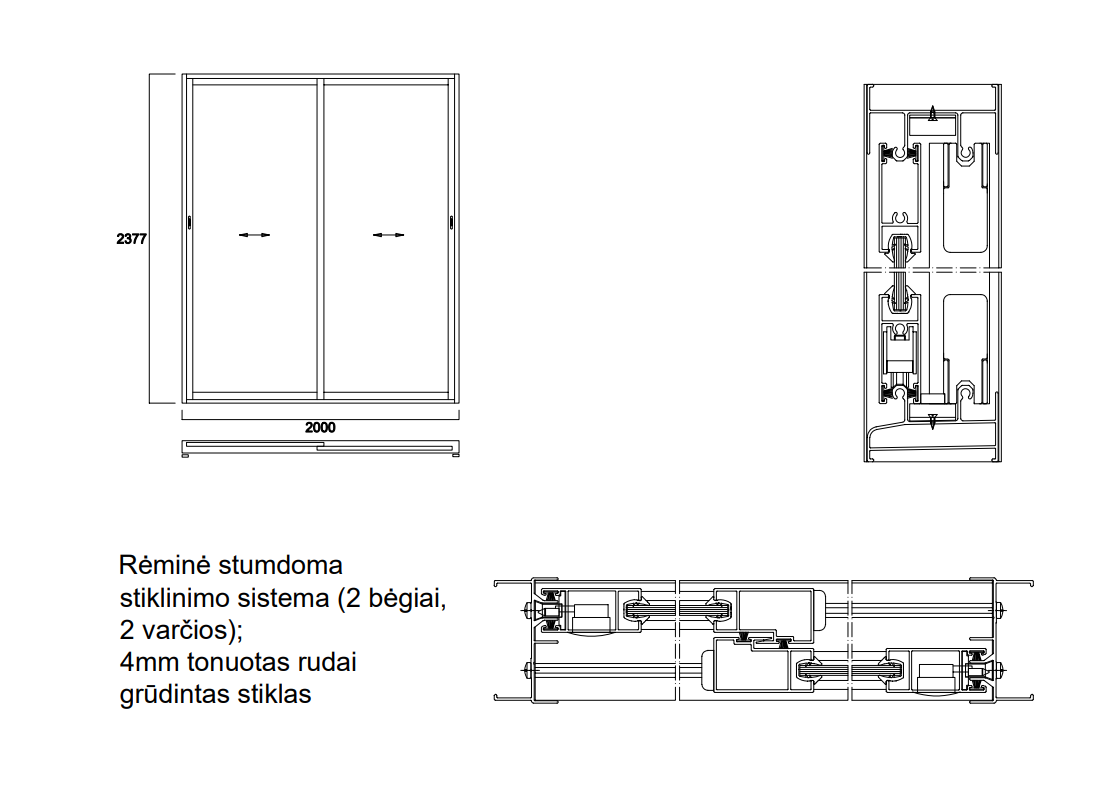 2377

2000

Rėminė stumdoma stiklinimo sistema (2 bėgiai, 2 varčios);
4mm tonuotas rudai grūdintas stiklas