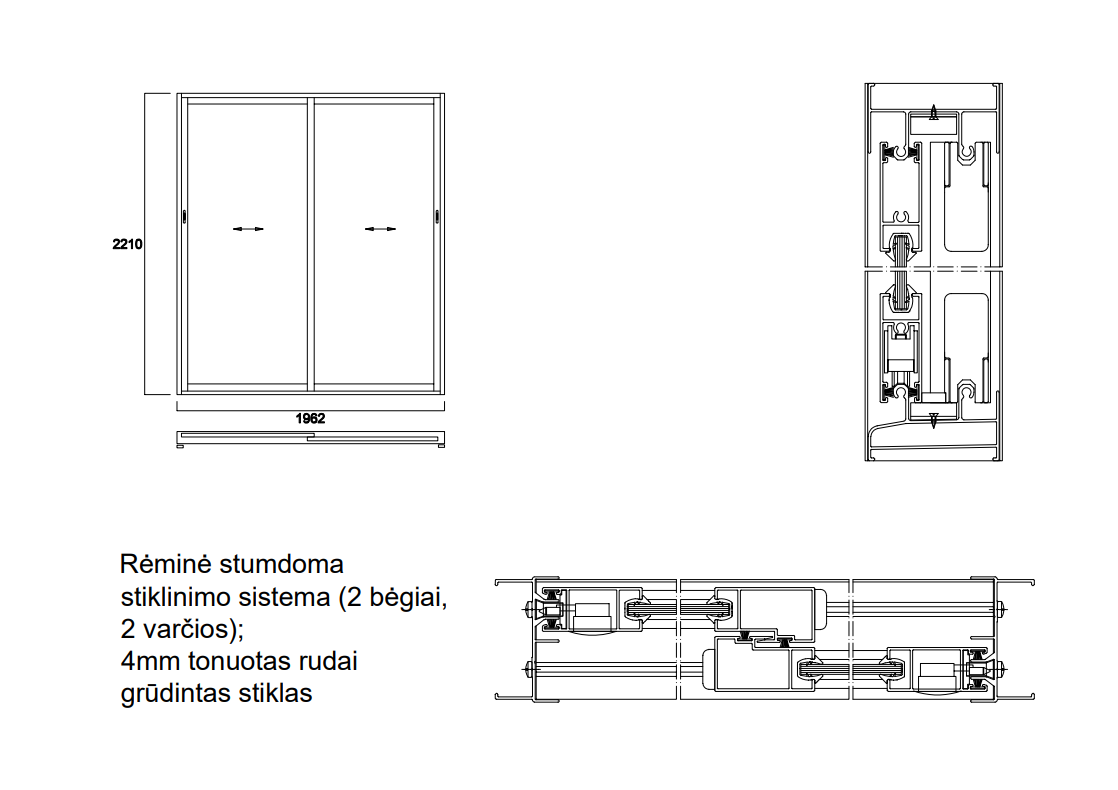 2210

1962

Rėminė stumdoma stiklinimo sistema (2 bėgiai, 2 varčios);
4mm tonuotas rudai grūdintas stiklas