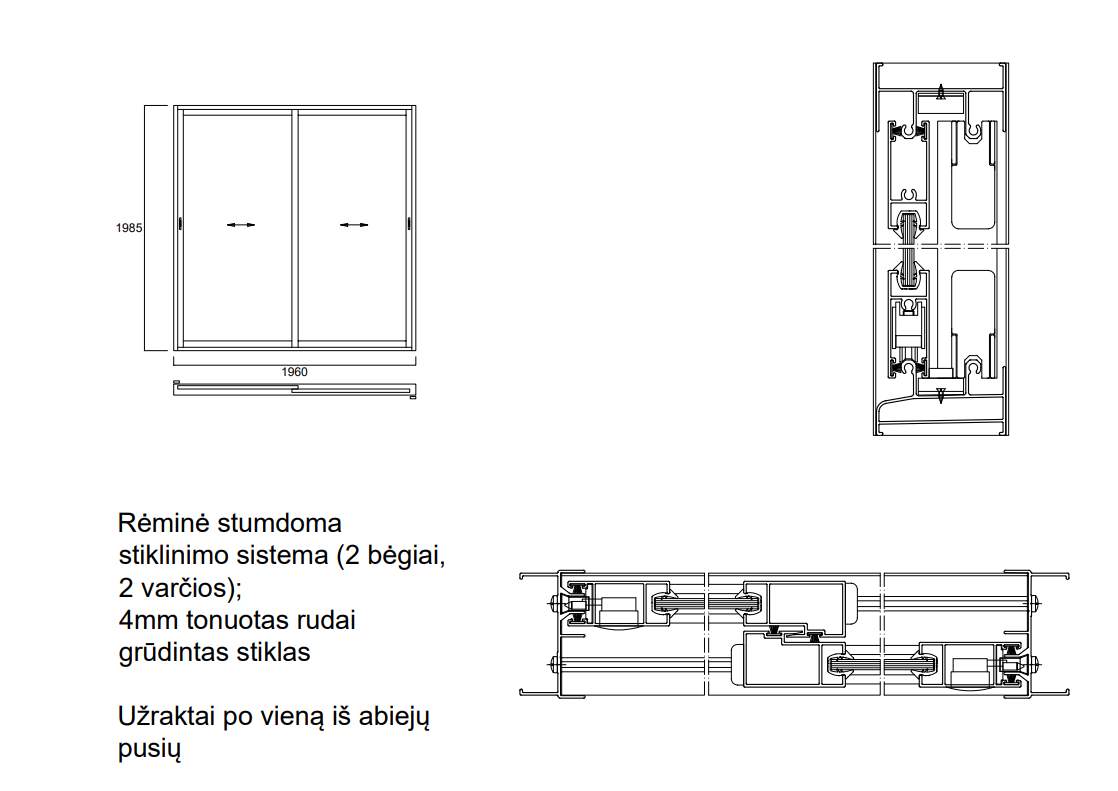 1985

1960

Rėminė stumdoma stiklinimo sistema (2 bėgiai, 2 varčios);
4mm tonuotas rudai grūdintas stiklas

Užraktai po vieną iš abiejų pusių