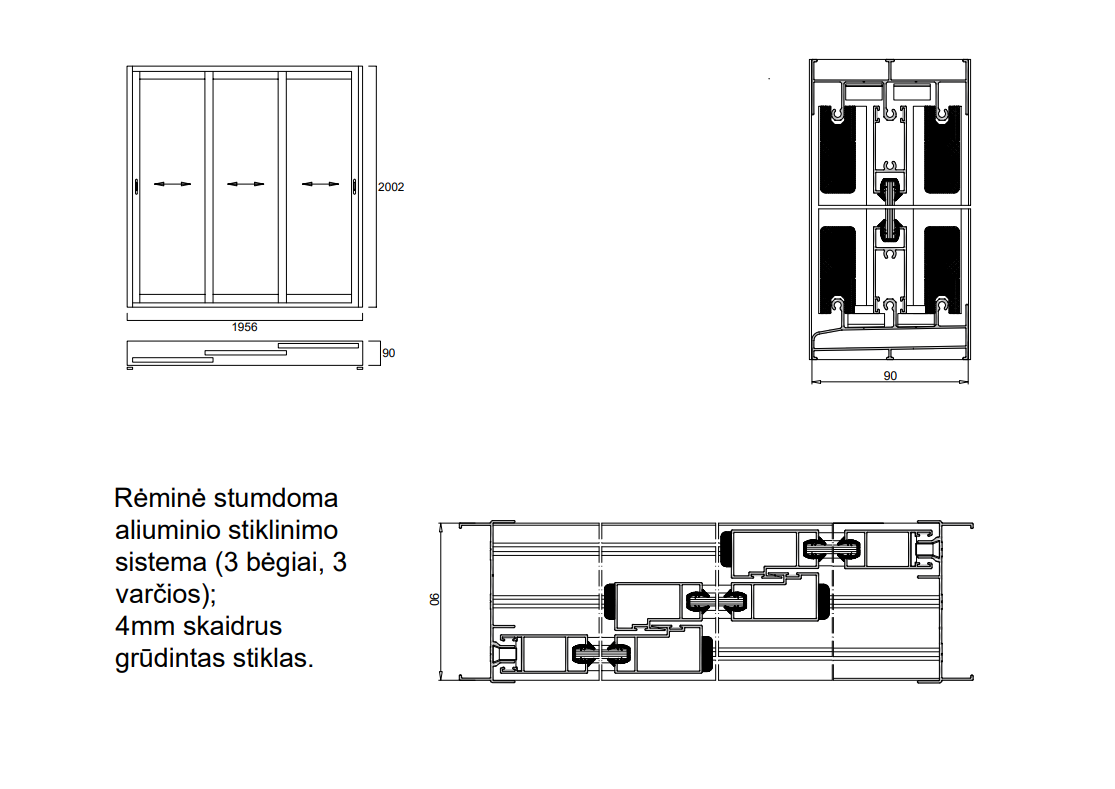 2002

1956

90

90

Rėminė stumdoma aliuminio stiklinimo sistema (3 bėgiai, 3 varčios);
4mm skaidrus grūdintas stiklas.

90