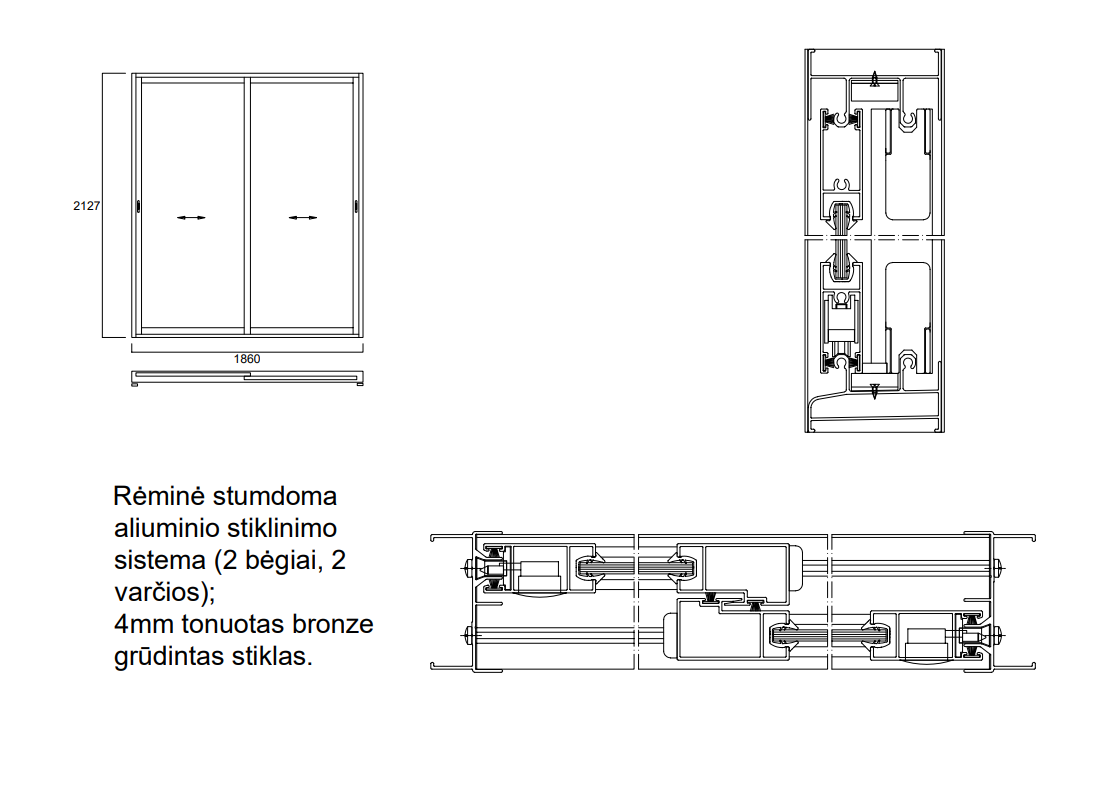 2127

1860

Rėminė stumdoma aliuminio stiklinimo sistema (2 bėgiai, 2 varčios);
4mm tonuotas bronze grūdintas stiklas.