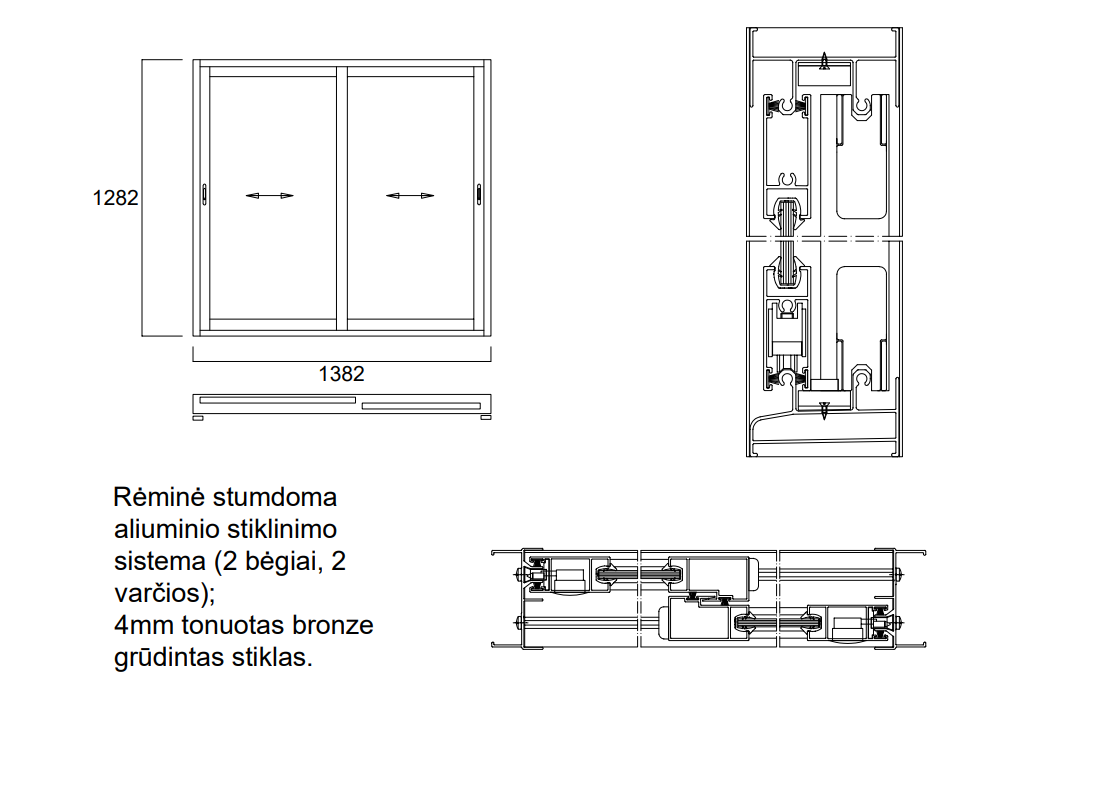 1282

1382

Rėminė stumdoma aliuminio stiklinimo sistema (2 bėgiai, 2 varčios);
4mm tonuotas bronze grūdintas stiklas.